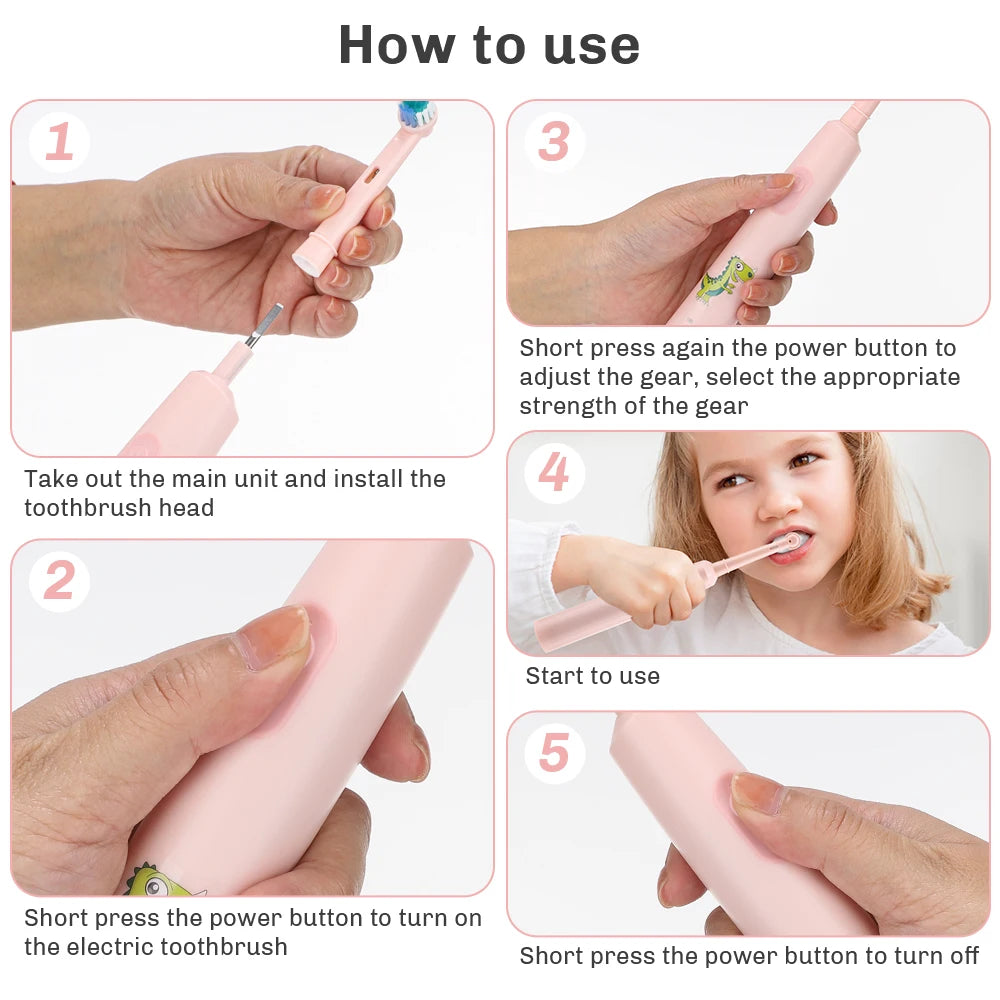 How to use

1

Take out the main unit and install the toothbrush head

2

Short press the power button to turn on the electric toothbrush

3

Short press again the power button to adjust the gear, select the appropriate strength of the gear

4

Start to use

5

Short press the power button to turn off