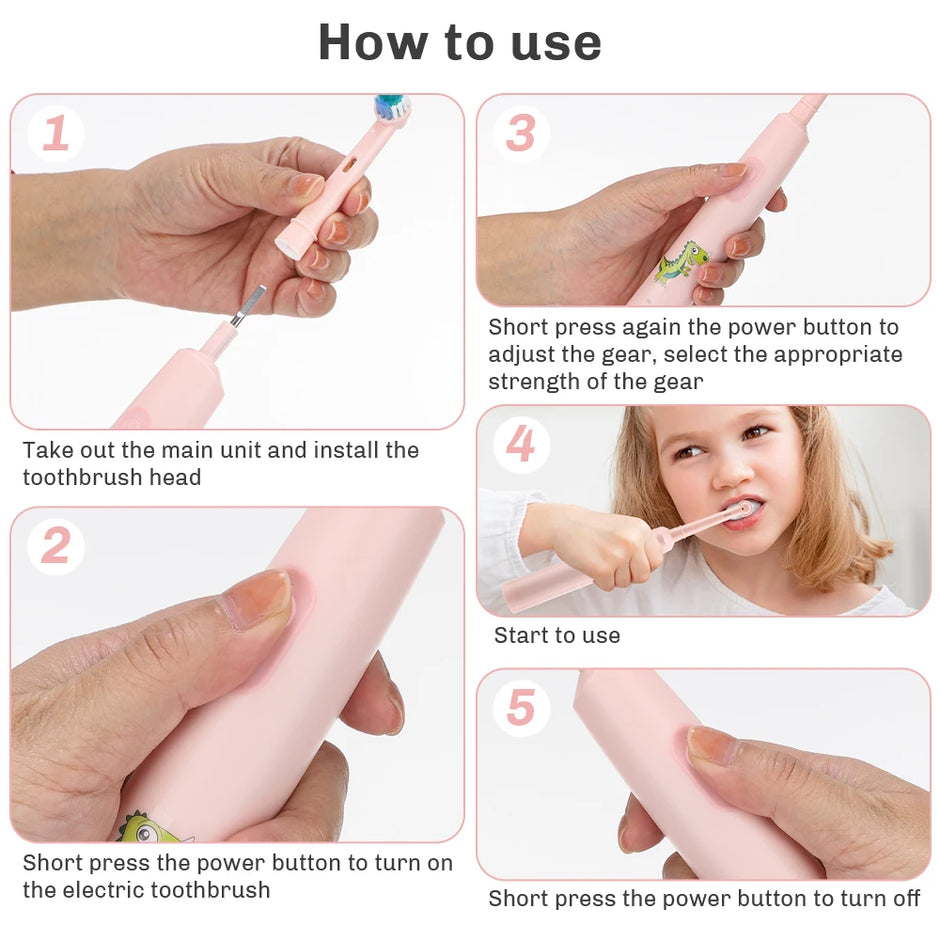 How to use

1

Take out the main unit and install the toothbrush head

2

Short press the power button to turn on the electric toothbrush

3

Short press again the power button to adjust the gear, select the appropriate strength of the gear

4

Start to use

5

Short press the power button to turn off